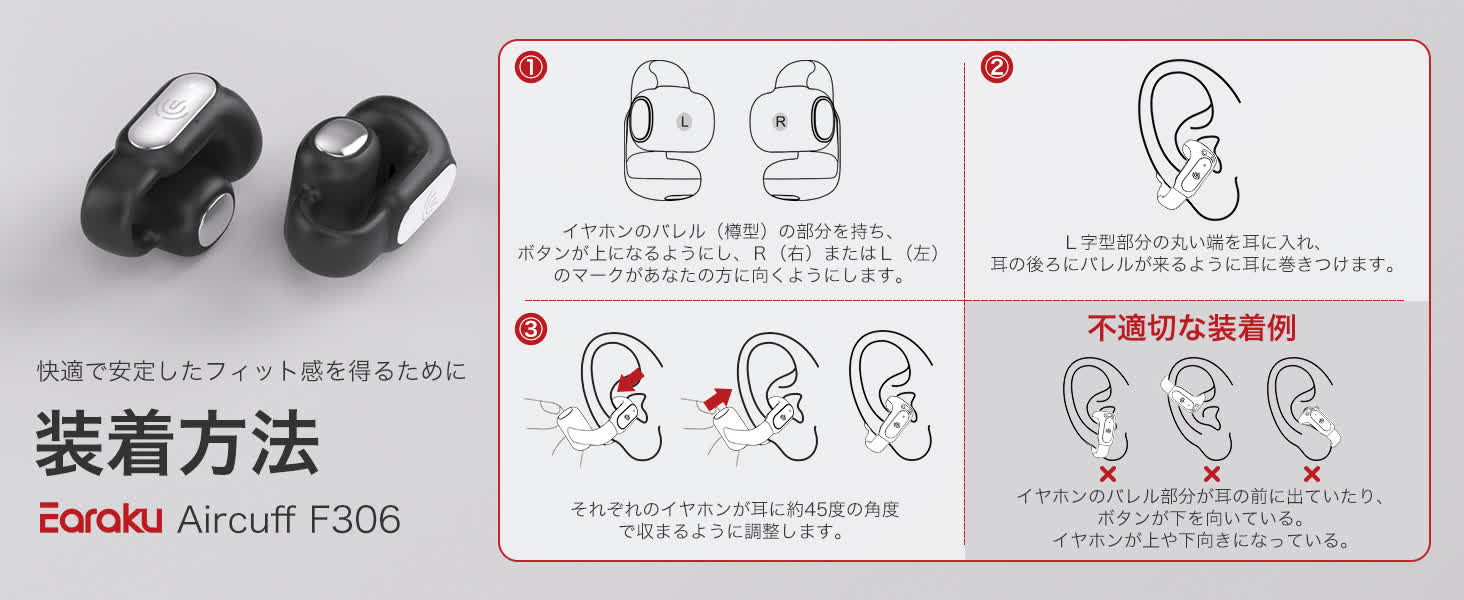 快適で安定したフィット感を得るために

装着方法

Earaku Aircuff F306

①

L

R

イヤホンのバレル（樽型）の部分を持ち、ボタンが上になるようにし、R（右）またはL（左）のマークがあなたの方に向くようにします。

②

L字型部分の丸い端を耳に入れ、耳の後ろにバレルが来るように耳に巻きつけます。

③

それぞれのイヤホンが耳に約45度の角度で収まるように調整します。

不適切な装着例

×

×

×

イヤホンのバレル部分が耳の前に出ていたり、ボタンが下を向いている。イヤホンが上や下向きになっている。